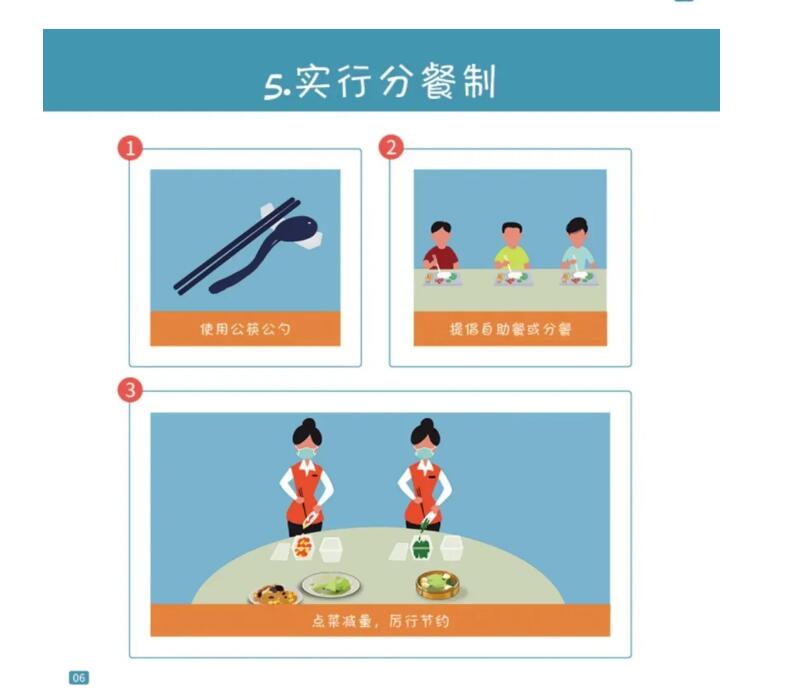 5.实行分餐制

1

使用公筷公勺

2

提倡自助餐或分餐

3

点菜减量，厉行节约

06